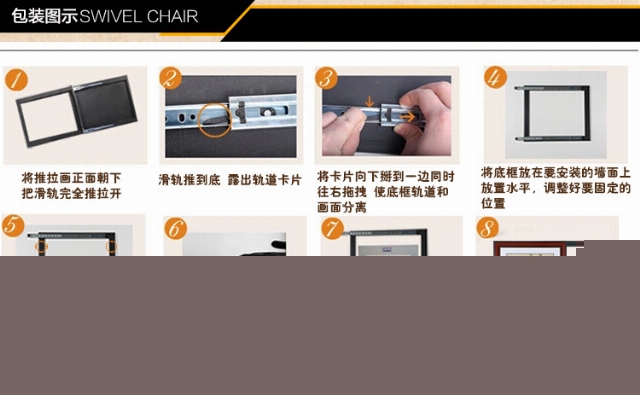 包装图示SWIVEL CHAIR

1

将推拉画正面朝下
把滑轨完全推拉开

2

滑轨推到底 露出轨道卡片

3

将卡片向下掰到一边同时往右拖拽 使底框轨道和画面分离

4

将底框放在要安装的墙面上放置水平，调整好要固定的位置

5

6

7

8